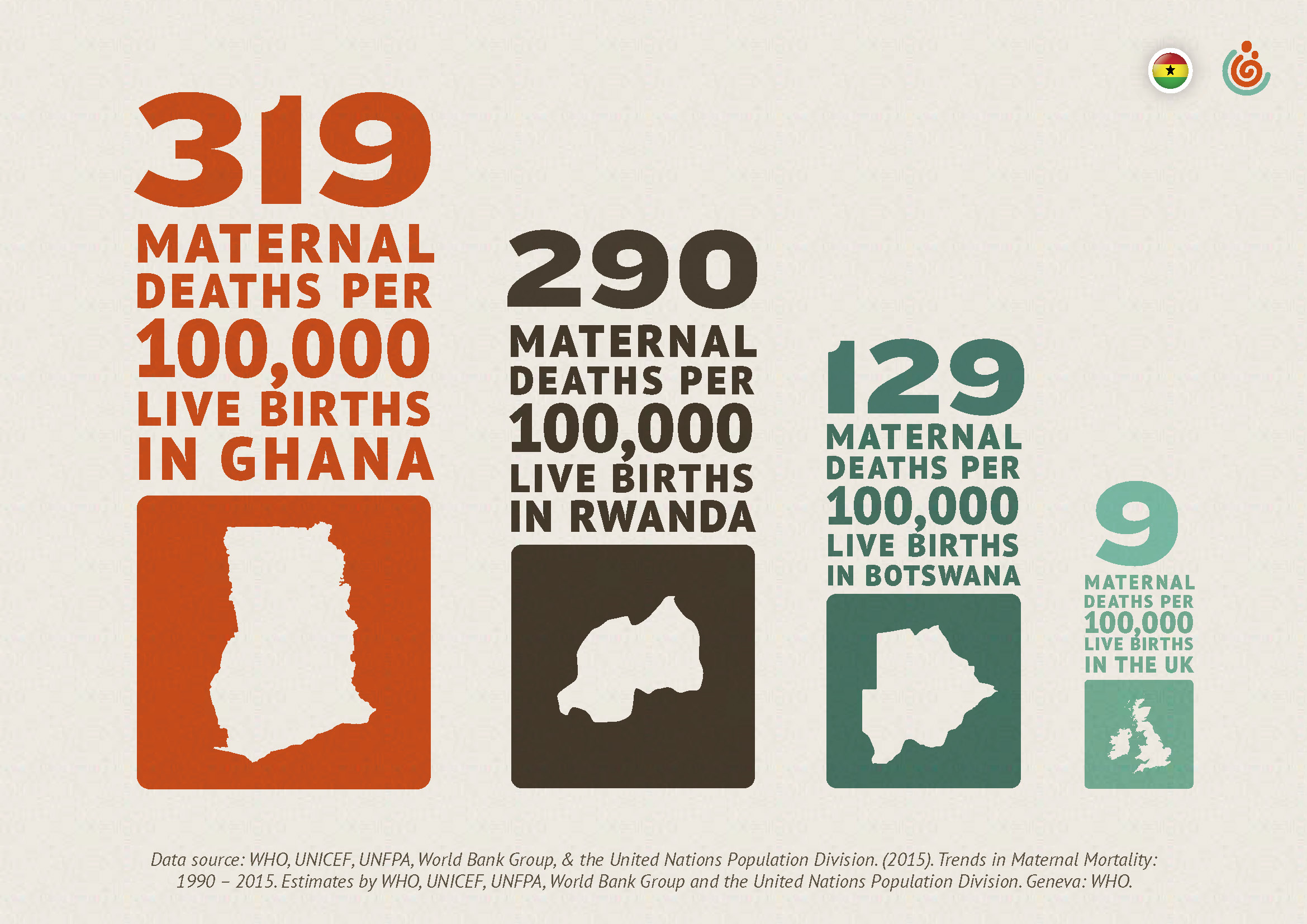 319
MATERNAL DEATHS PER 100,000 LIVE BIRTHS IN GHANA

290
MATERNAL DEATHS PER 100,000 LIVE BIRTHS IN RWANDA

129
MATERNAL DEATHS PER 100,000 LIVE BIRTHS IN BOTSWANA

9
MATERNAL DEATHS PER 100,000 LIVE BIRTHS IN THE UK

Data source: WHO, UNICEF, UNFPA, World Bank Group, & the United Nations Population Division. (2015). Trends in Maternal Mortality: 1990 – 2015. Estimates by WHO, UNICEF, UNFPA, World Bank Group and the United Nations Population Division. Geneva: WHO.