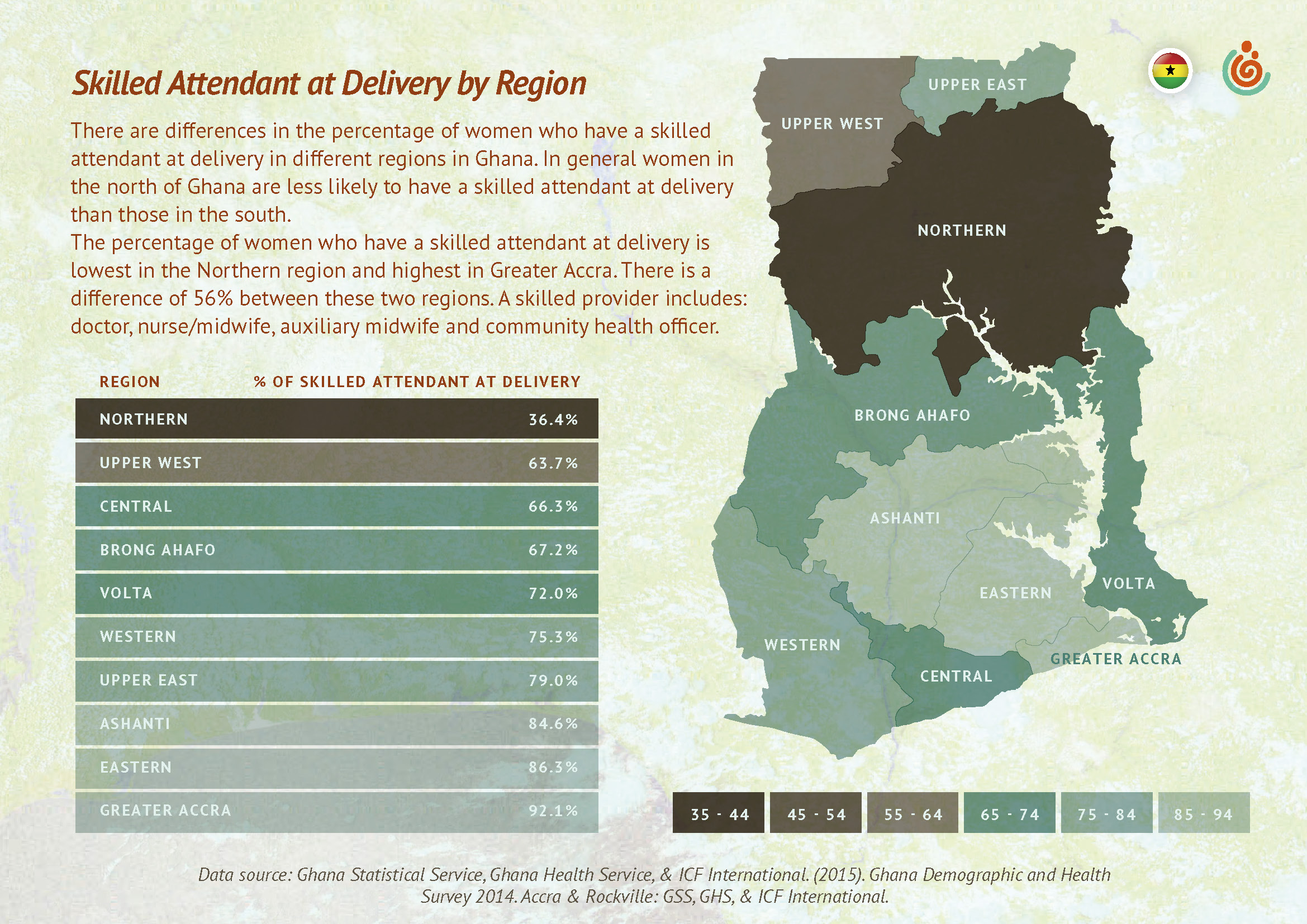 Skilled Attendant at Delivery by Region

There are differences in the percentage of women who have a skilled attendant at delivery in different regions in Ghana. In general women in the north of Ghana are less likely to have a skilled attendant at delivery than those in the south.
The percentage of women who have a skilled attendant at delivery is lowest in the Northern region and highest in Greater Accra. There is a difference of 56% between these two regions. A skilled provider includes: doctor, nurse/midwife, auxiliary midwife and community health officer.

| REGION | % OF SKILLED ATTENDANT AT DELIVERY |
|---|---|
| NORTHERN | 36.4% |
| UPPER WEST | 63.7% |
| CENTRAL | 66.3% |
| BRONG AHAFO | 67.2% |
| VOLTA | 72.0% |
| WESTERN | 75.3% |
| UPPER EAST | 79.0% |
| ASHANTI | 84.6% |
| EASTERN | 86.3% |
| GREATER ACCRA | 92.1% |

UPPER EAST
UPPER WEST
NORTHERN
BRONG AHAFO
ASHANTI
EASTERN
VOLTA
WESTERN
CENTRAL
GREATER ACCRA

35 - 44
45 - 54
55 - 64
65 - 74
75 - 84
85 - 94

Data source: Ghana Statistical Service, Ghana Health Service, & ICF International. (2015). Ghana Demographic and Health Survey 2014. Accra & Rockville: GSS, GHS, & ICF International.