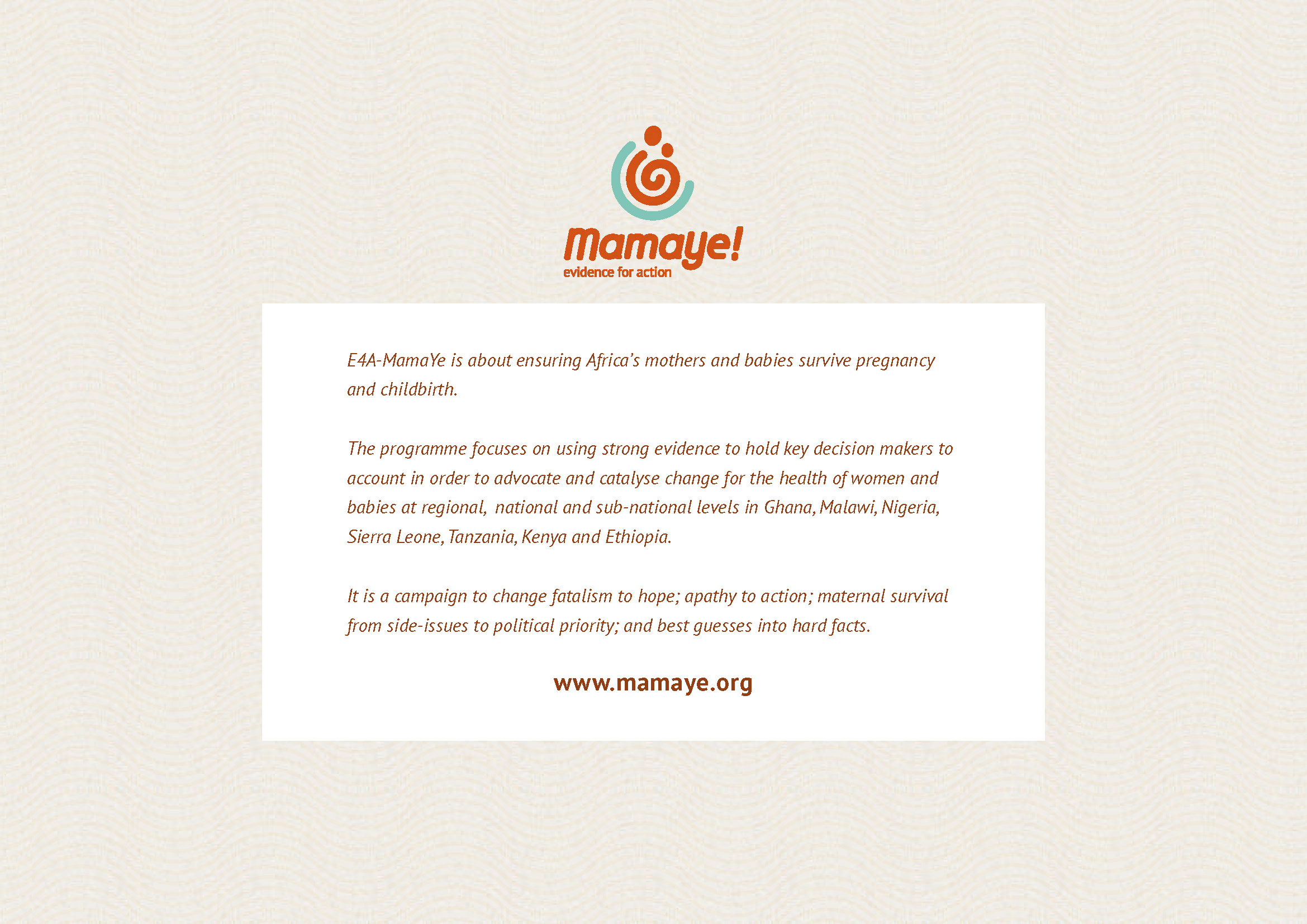 Mamaye!
evidence for action

E4A-MamaYe is about ensuring Africa's mothers and babies survive pregnancy and childbirth.

The programme focuses on using strong evidence to hold key decision makers to account in order to advocate and catalyse change for the health of women and babies at regional, national and sub-national levels in Ghana, Malawi, Nigeria, Sierra Leone, Tanzania, Kenya and Ethiopia.

It is a campaign to change fatalism to hope; apathy to action; maternal survival from side-issues to political priority; and best guesses into hard facts.

www.mamaye.org