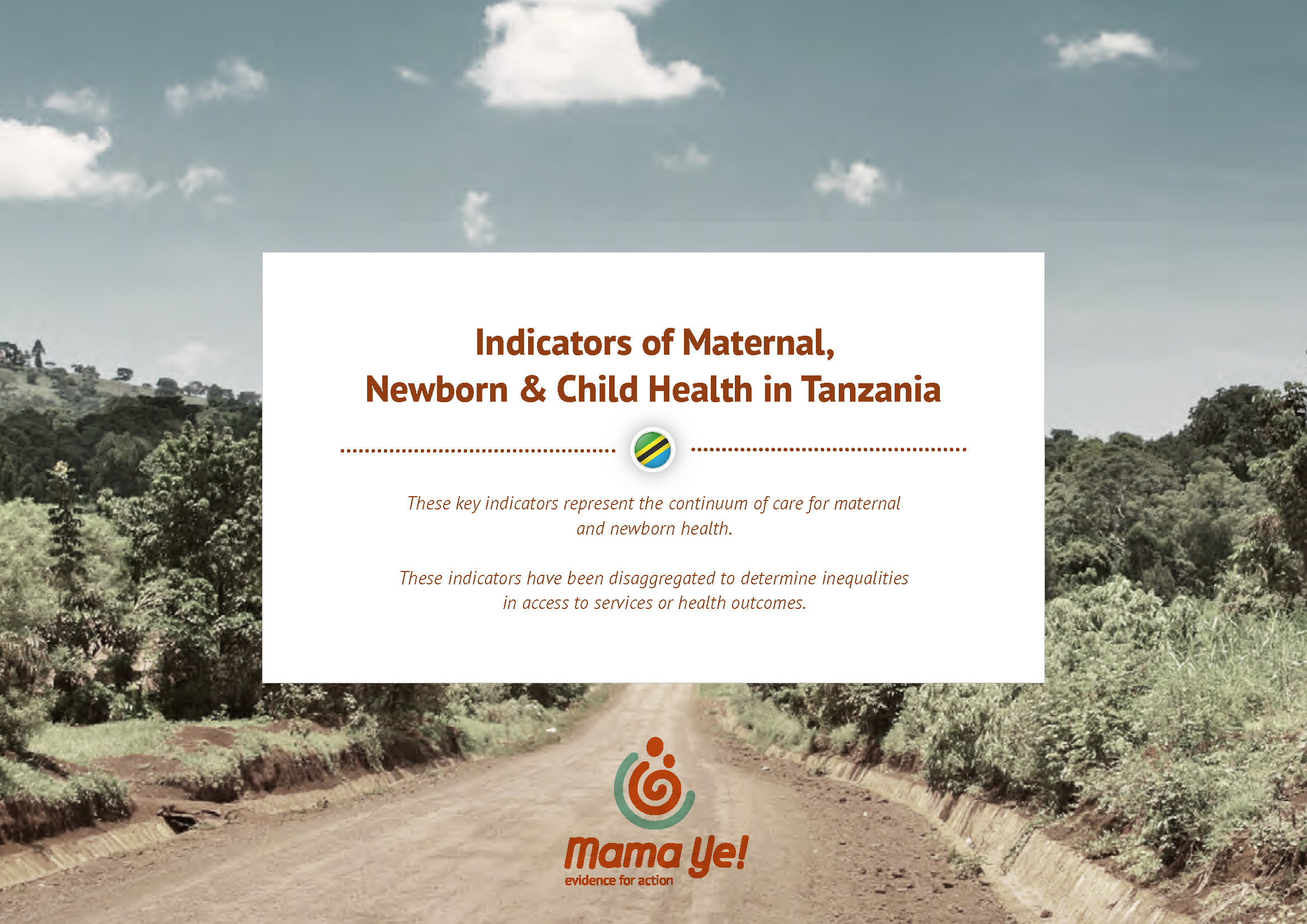 Indicators of Maternal, Newborn & Child Health in Tanzania

These key indicators represent the continuum of care for maternal and newborn health.

These indicators have been disaggregated to determine inequalities in access to services or health outcomes.

Mama Ye!
evidence for action