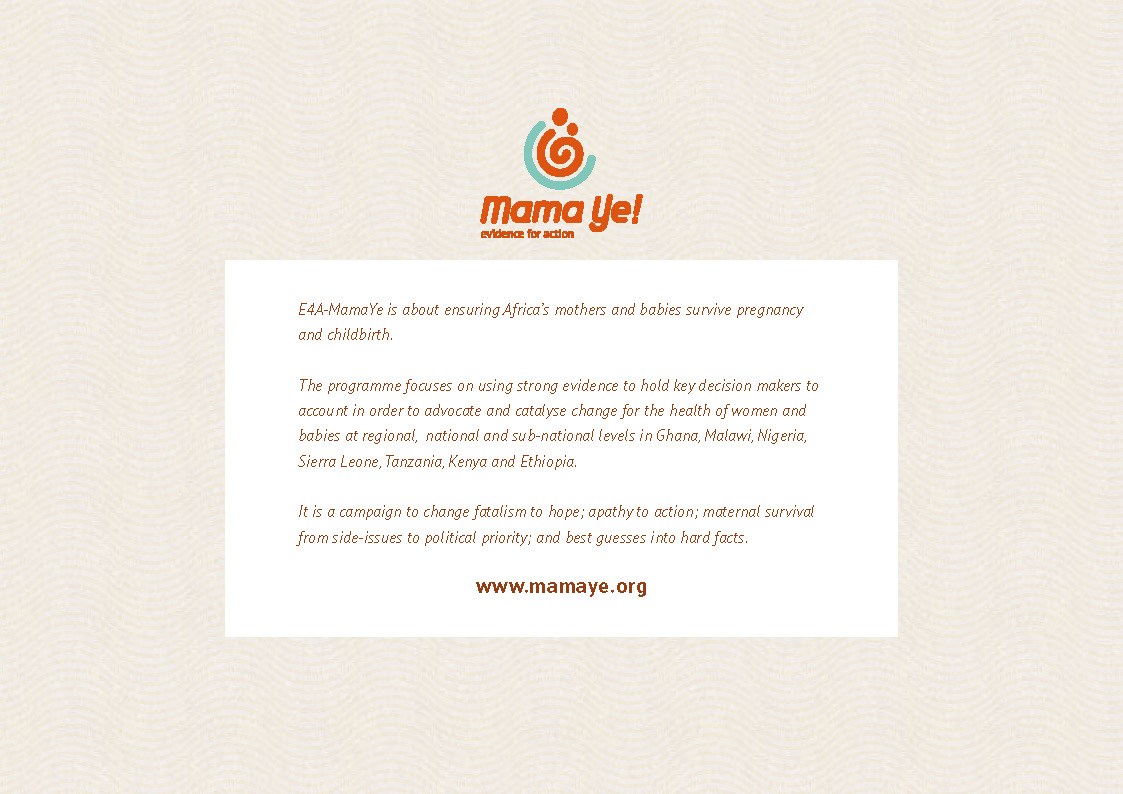 Mama Ye!
evidence for action

E4A-MamaYe is about ensuring Africa's mothers and babies survive pregnancy and childbirth.

The programme focuses on using strong evidence to hold key decision makers to account in order to advocate and catalyse change for the health of women and babies at regional, national and sub-national levels in Ghana, Malawi, Nigeria, Sierra Leone, Tanzania, Kenya and Ethiopia.

It is a campaign to change fatalism to hope; apathy to action; maternal survival from side-issues to political priority; and best guesses into hard facts.

www.mamaye.org