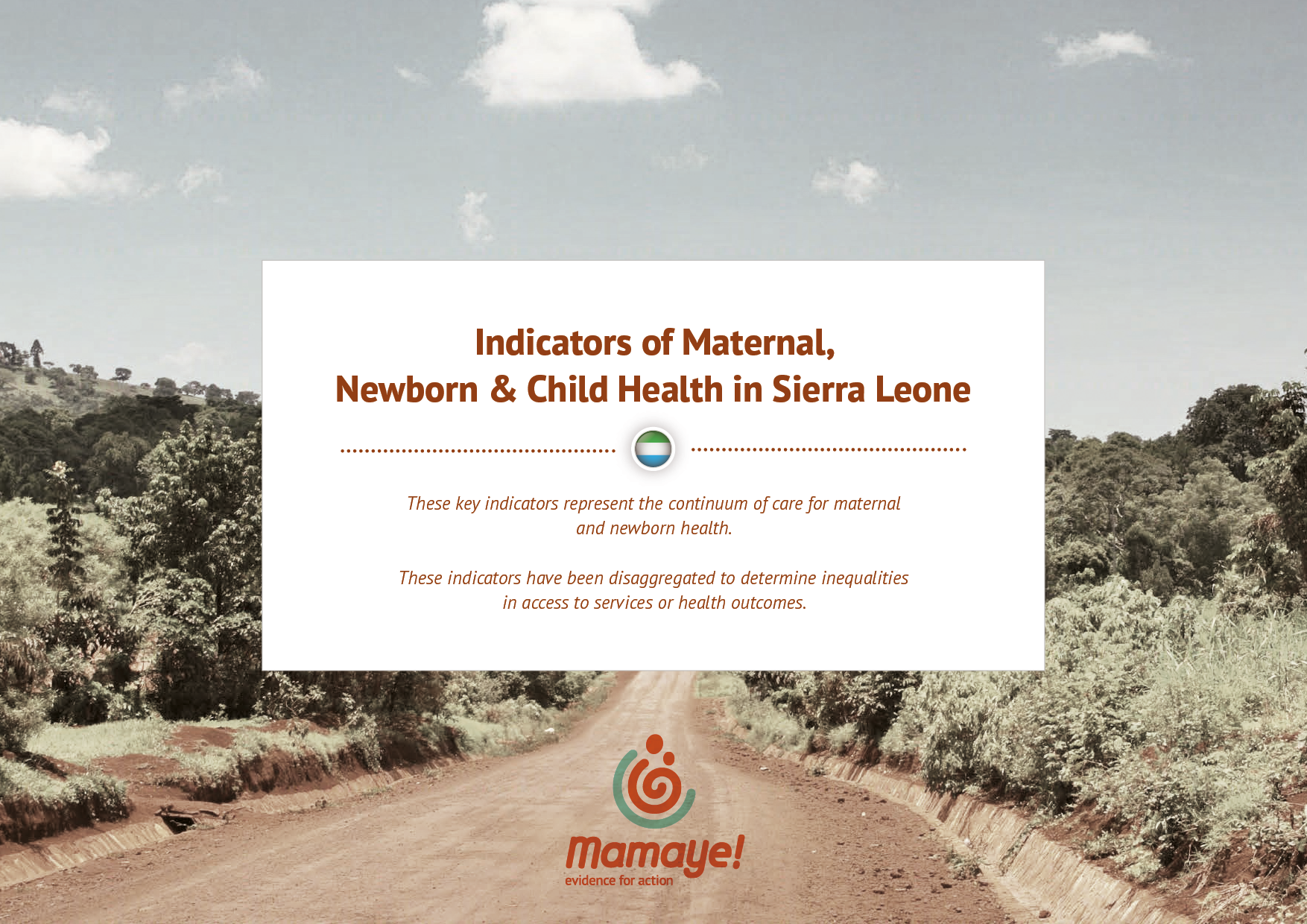 Indicators of Maternal, Newborn & Child Health in Sierra Leone

These key indicators represent the continuum of care for maternal and newborn health.

These indicators have been disaggregated to determine inequalities in access to services or health outcomes.

Mamaye!
evidence for action