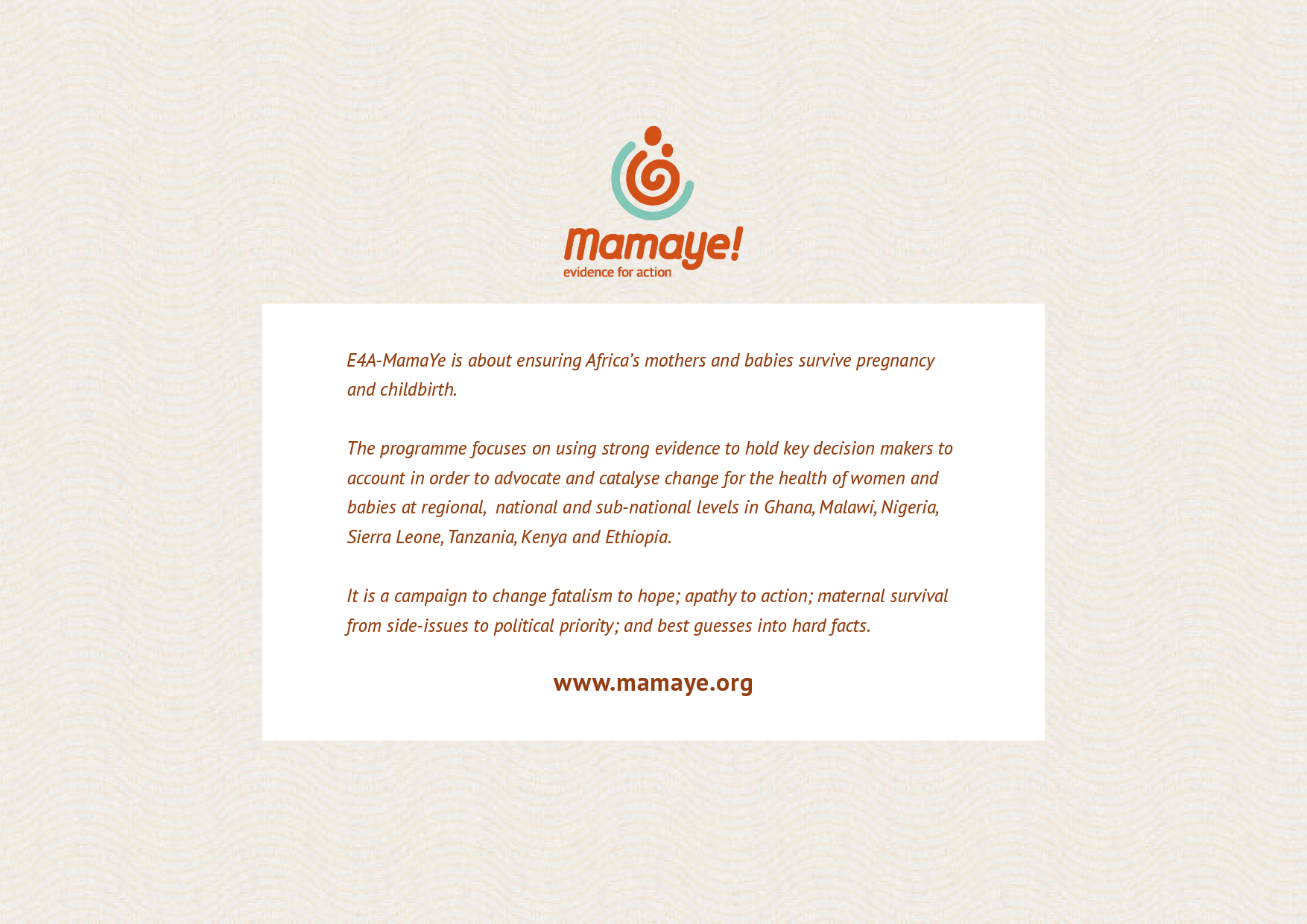 Mamaye!
evidence for action

E4A-MamaYe is about ensuring Africa's mothers and babies survive pregnancy and childbirth.

The programme focuses on using strong evidence to hold key decision makers to account in order to advocate and catalyse change for the health of women and babies at regional, national and sub-national levels in Ghana, Malawi, Nigeria, Sierra Leone, Tanzania, Kenya and Ethiopia.

It is a campaign to change fatalism to hope; apathy to action; maternal survival from side-issues to political priority; and best guesses into hard facts.

www.mamaye.org