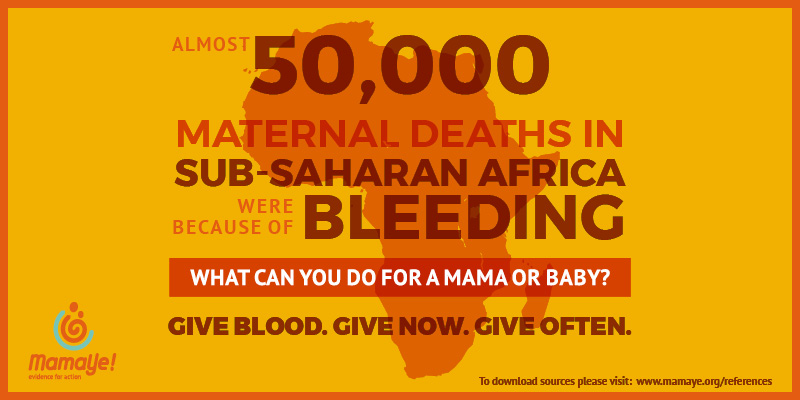 ALMOST 50,000

MATERNAL DEATHS IN SUB-SAHARAN AFRICA WERE BECAUSE OF BLEEDING

WHAT CAN YOU DO FOR A MAMA OR BABY?

GIVE BLOOD. GIVE NOW. GIVE OFTEN.

MamaYe!
evidence for action

To download sources please visit: www.mamaye.org/references