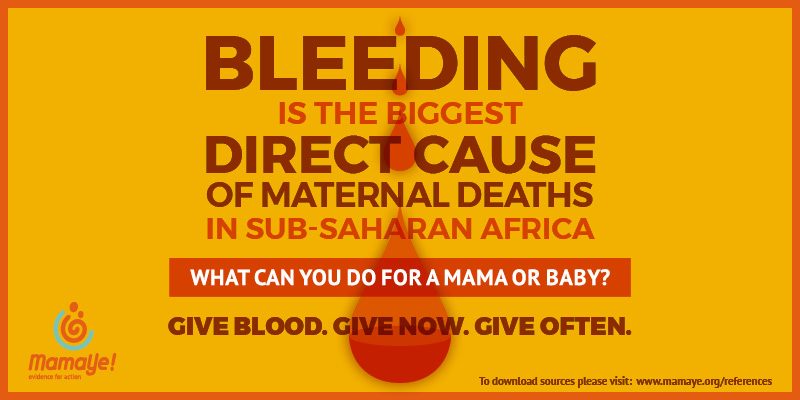 BLEEDING
IS THE BIGGEST
DIRECT CAUSE
OF MATERNAL DEATHS
IN SUB-SAHARAN AFRICA

WHAT CAN YOU DO FOR A MAMA OR BABY?

GIVE BLOOD. GIVE NOW. GIVE OFTEN.

MamaYe!
evidence for action

To download sources please visit: www.mamaye.org/references