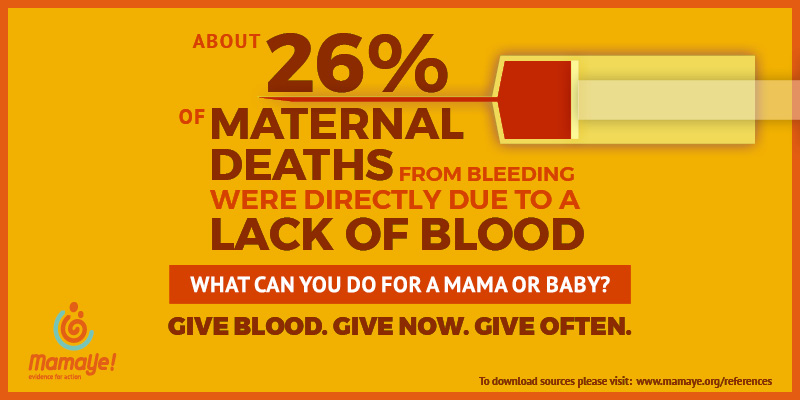 ABOUT 26% OF MATERNAL DEATHS FROM BLEEDING WERE DIRECTLY DUE TO A LACK OF BLOOD

WHAT CAN YOU DO FOR A MAMA OR BABY?

GIVE BLOOD. GIVE NOW. GIVE OFTEN.

MamaYe!
evidence for action

To download sources please visit: www.mamaye.org/references