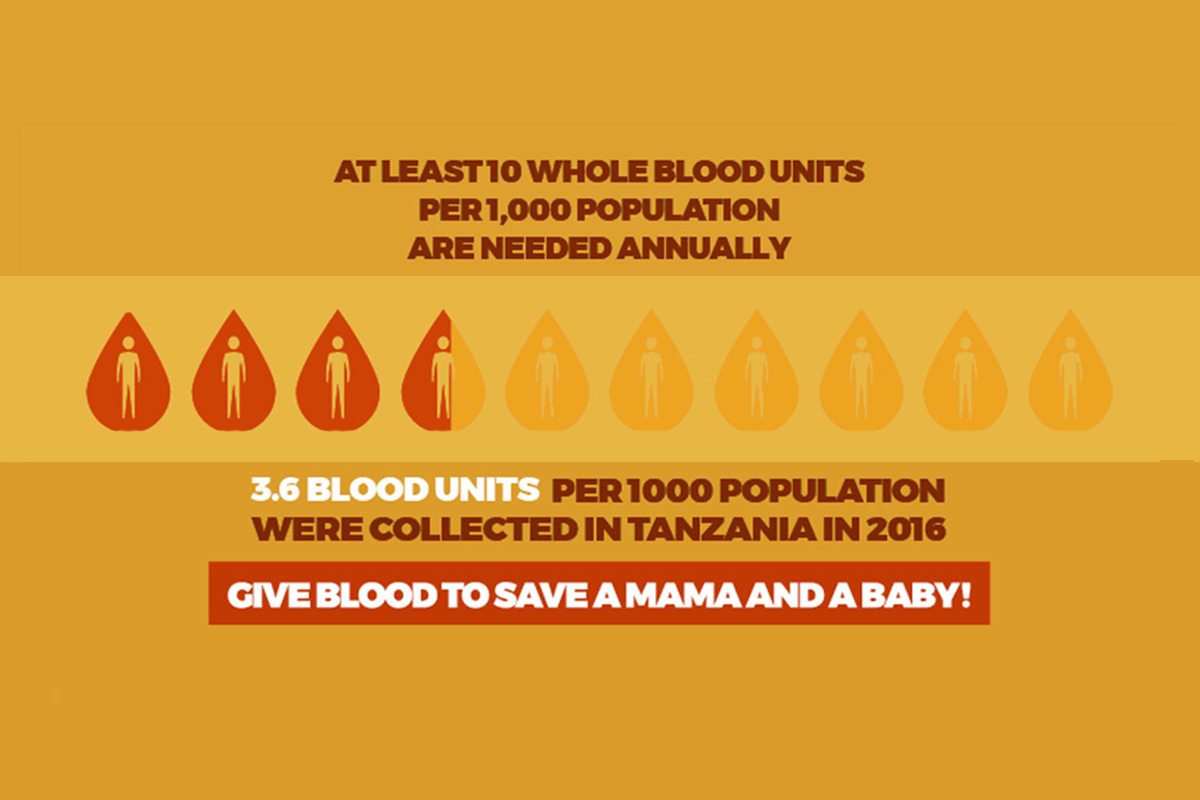 AT LEAST 10 WHOLE BLOOD UNITS PER 1,000 POPULATION ARE NEEDED ANNUALLY

3.6 BLOOD UNITS PER 1000 POPULATION WERE COLLECTED IN TANZANIA IN 2016

GIVE BLOOD TO SAVE A MAMA AND A BABY!