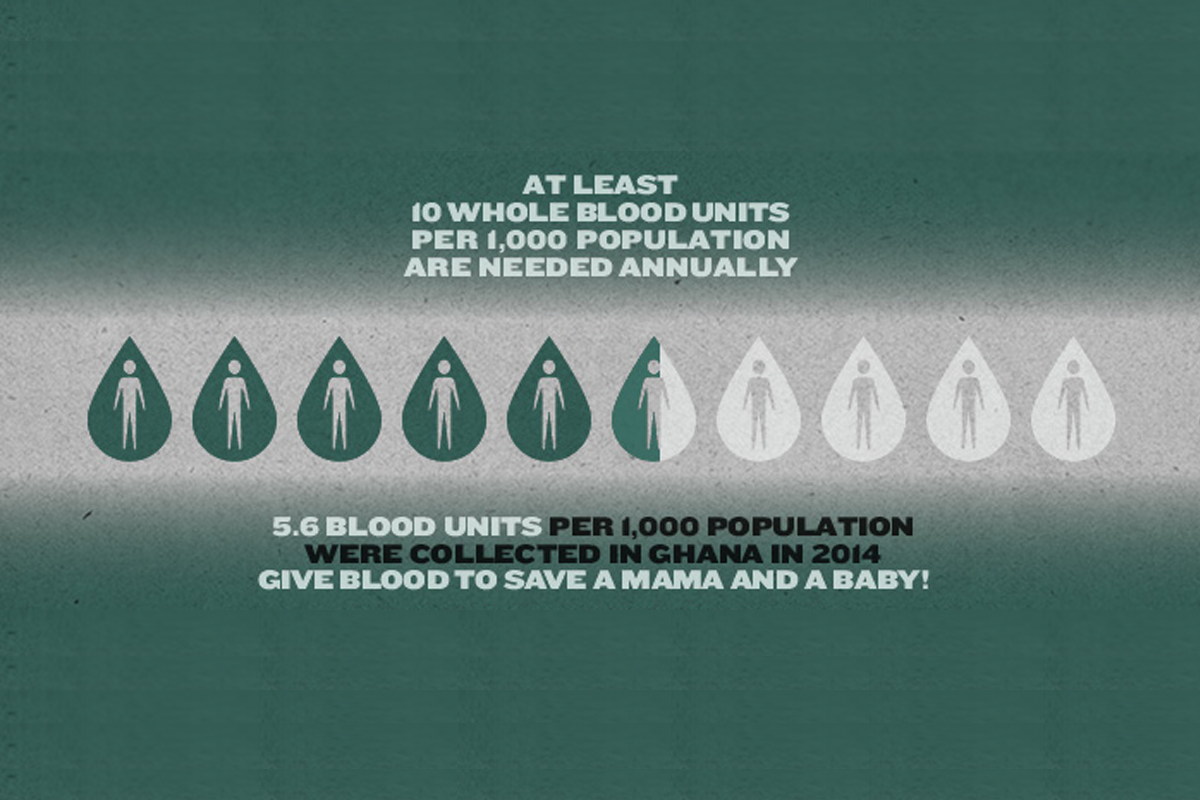 AT LEAST
10 WHOLE BLOOD UNITS
PER 1,000 POPULATION
ARE NEEDED ANNUALLY

5.6 BLOOD UNITS PER 1,000 POPULATION
WERE COLLECTED IN GHANA IN 2014
GIVE BLOOD TO SAVE A MAMA AND A BABY!