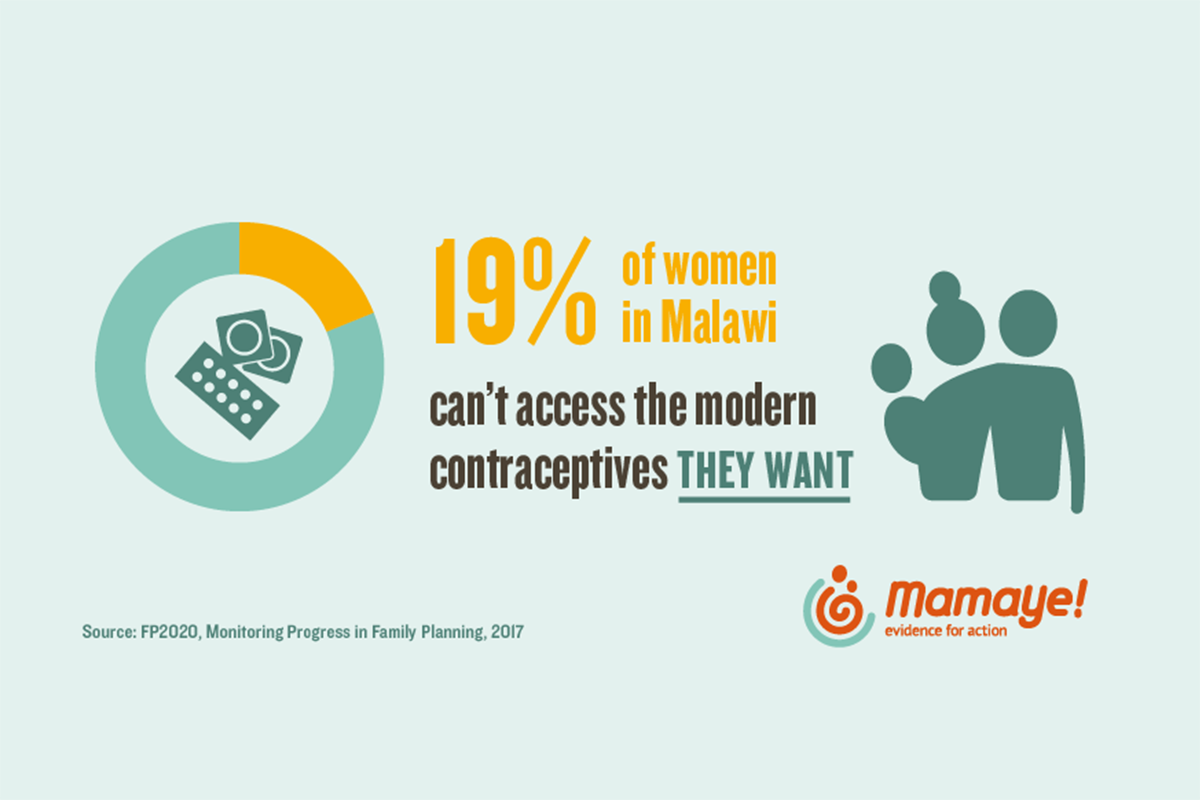 19% of women in Malawi

can't access the modern contraceptives THEY WANT

Source: FP2020, Monitoring Progress in Family Planning, 2017

Mamaye!
evidence for action