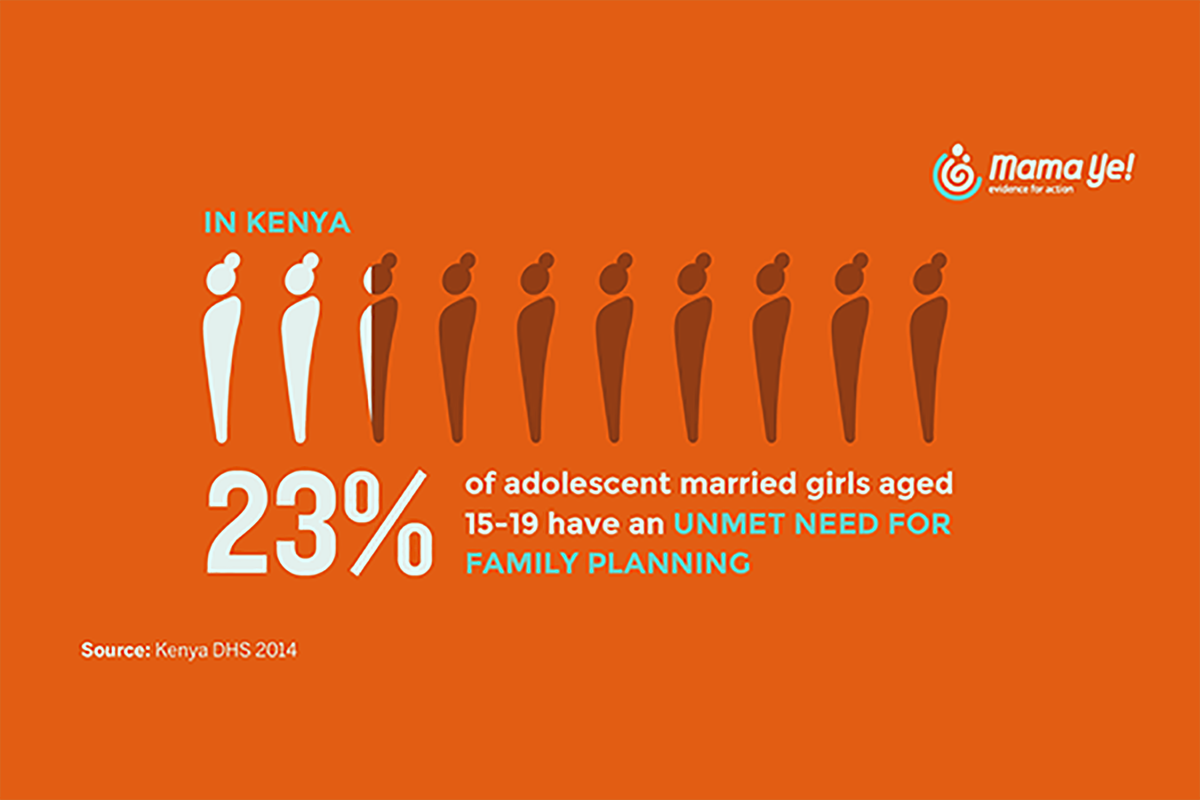 Mama Ye!
evidence for action

IN KENYA

23% of adolescent married girls aged 15-19 have an UNMET NEED FOR FAMILY PLANNING

Source: Kenya DHS 2014