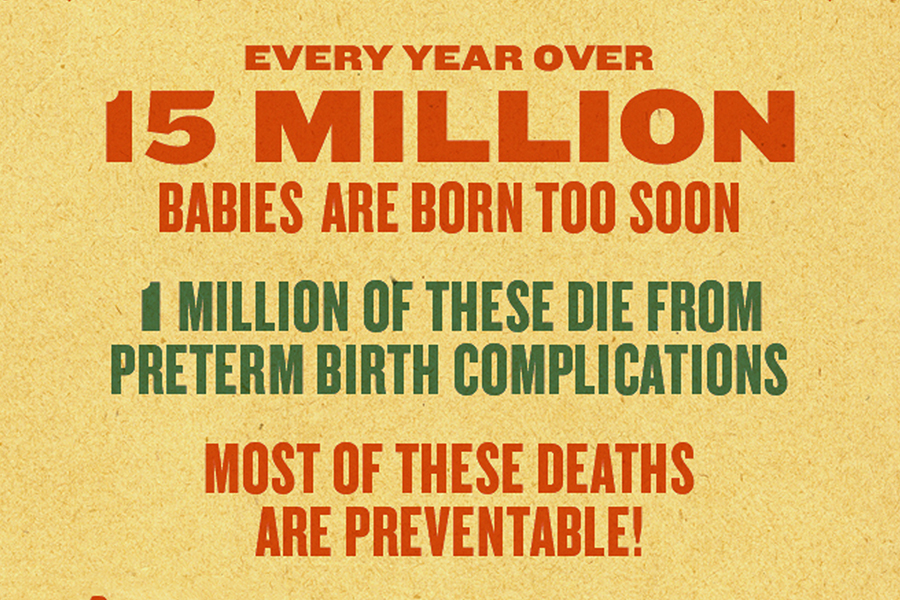 EVERY YEAR OVER
15 MILLION
BABIES ARE BORN TOO SOON

1 MILLION OF THESE DIE FROM PRETERM BIRTH COMPLICATIONS

MOST OF THESE DEATHS ARE PREVENTABLE!