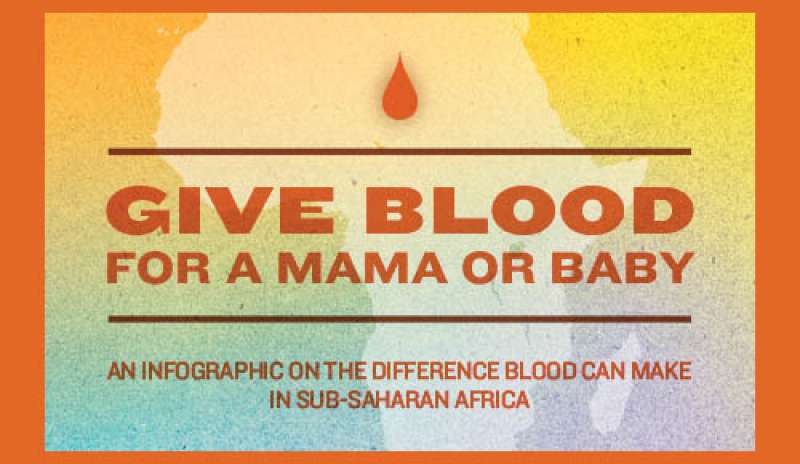 GIVE BLOOD
FOR A MAMA OR BABY

AN INFOGRAPHIC ON THE DIFFERENCE BLOOD CAN MAKE IN SUB-SAHARAN AFRICA