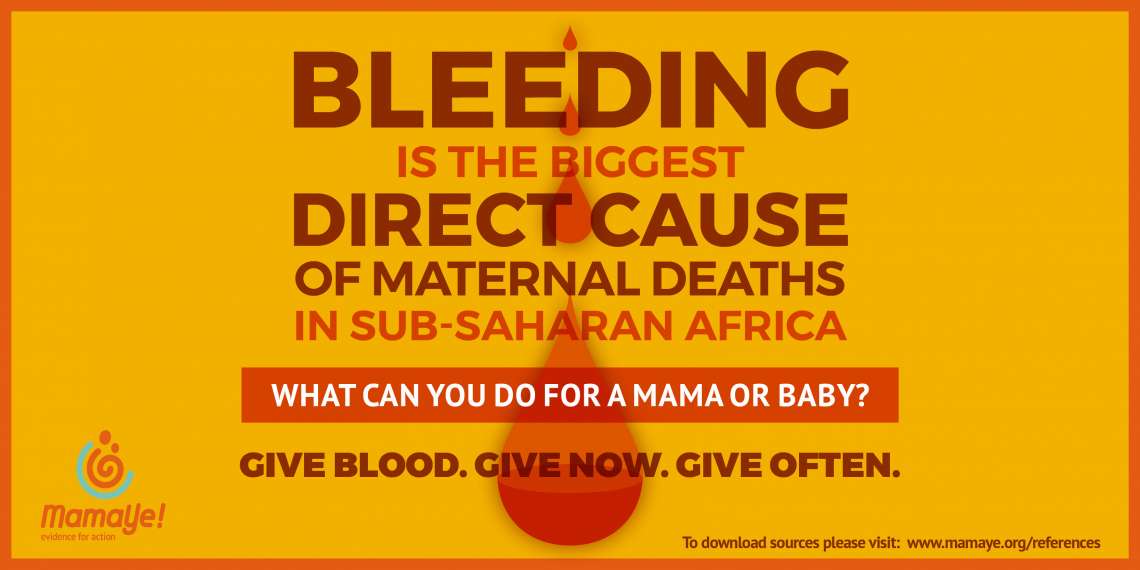 BLEEDING
IS THE BIGGEST
DIRECT CAUSE
OF MATERNAL DEATHS
IN SUB-SAHARAN AFRICA

WHAT CAN YOU DO FOR A MAMA OR BABY?

GIVE BLOOD. GIVE NOW. GIVE OFTEN.

MamaYe!
evidence for action

To download sources please visit: www.mamaye.org/references