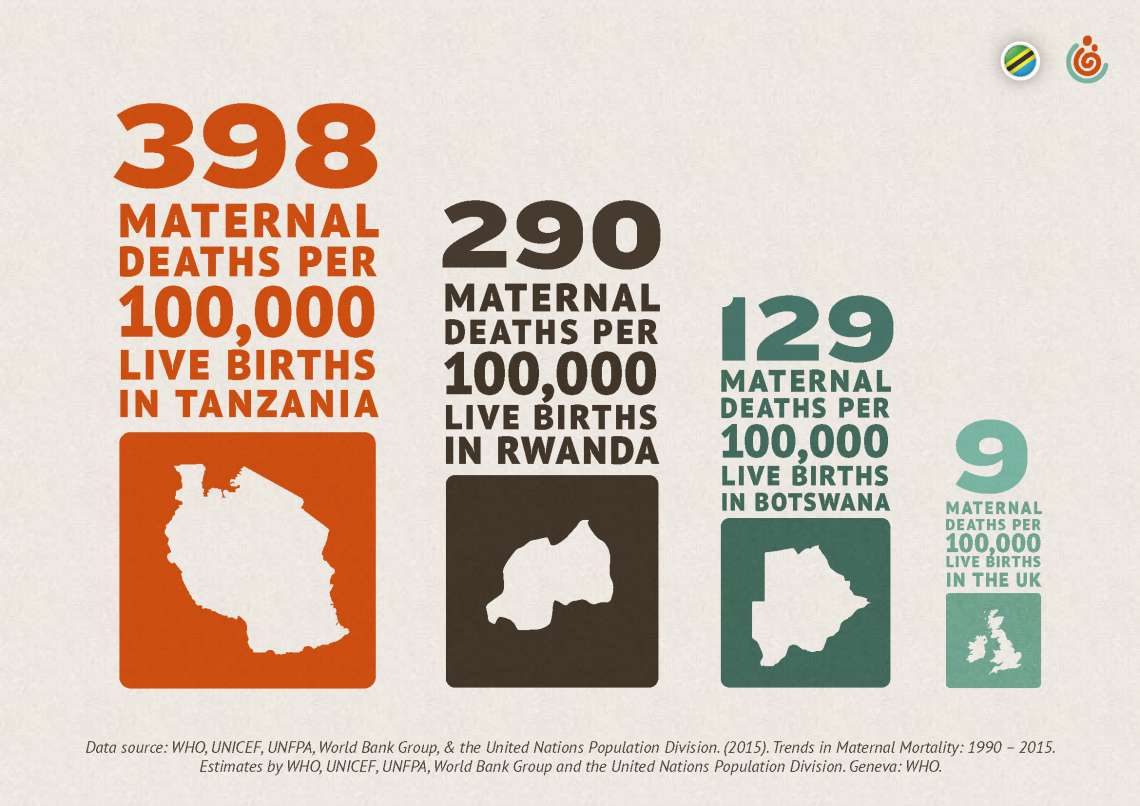 398
MATERNAL DEATHS PER 100,000 LIVE BIRTHS IN TANZANIA

290
MATERNAL DEATHS PER 100,000 LIVE BIRTHS IN RWANDA

129
MATERNAL DEATHS PER 100,000 LIVE BIRTHS IN BOTSWANA

9
MATERNAL DEATHS PER 100,000 LIVE BIRTHS IN THE UK

Data source: WHO, UNICEF, UNFPA, World Bank Group, & the United Nations Population Division. (2015). Trends in Maternal Mortality: 1990 – 2015. Estimates by WHO, UNICEF, UNFPA, World Bank Group and the United Nations Population Division. Geneva: WHO.